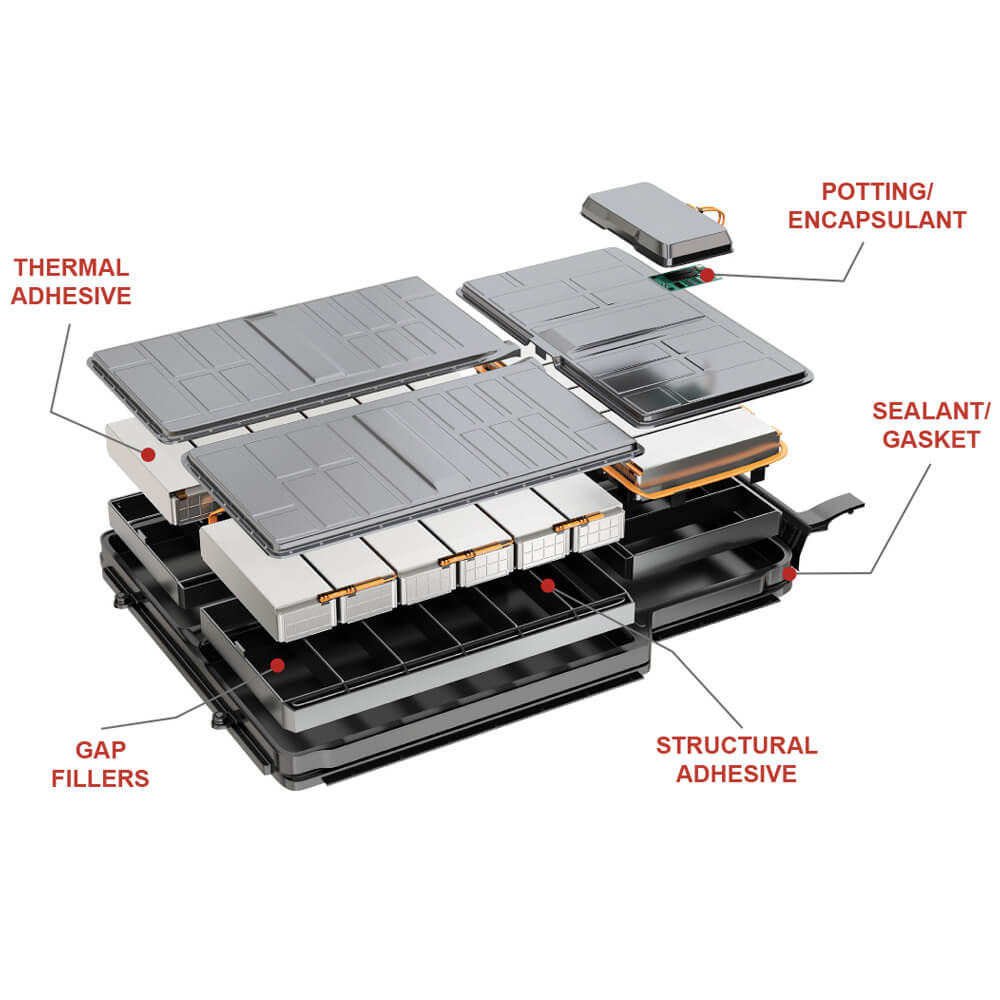 POTTING/
ENCAPSULANT

THERMAL
ADHESIVE

SEALANT/
GASKET

GAP
FILLERS

STRUCTURAL
ADHESIVE